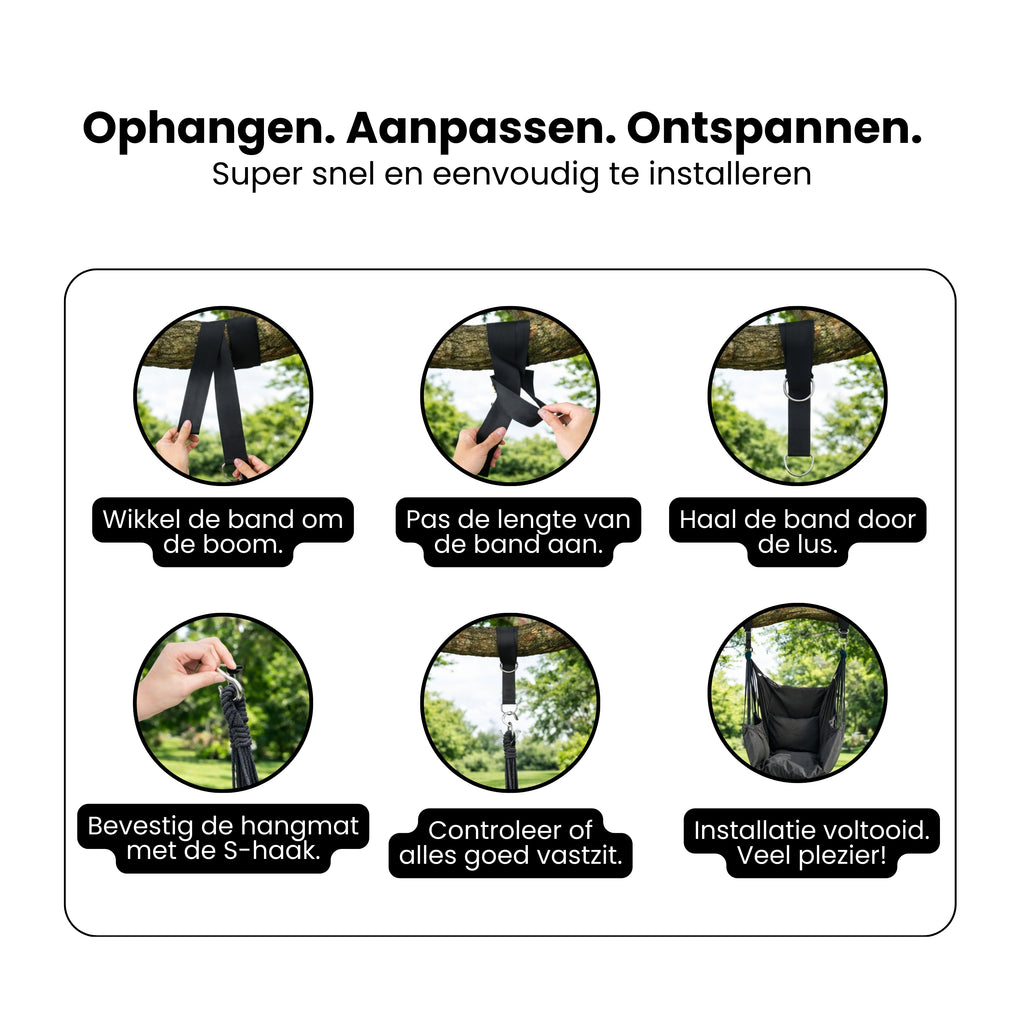 Ophangen. Aanpassen. Ontspannen.
Super snel en eenvoudig te installeren

Wikkel de band om de boom.

Pas de lengte van de band aan.

Haal de band door de lus.

Bevestig de hangmat met de S-haak.

Controleer of alles goed vastzit.

Installatie voltooid. Veel plezier!